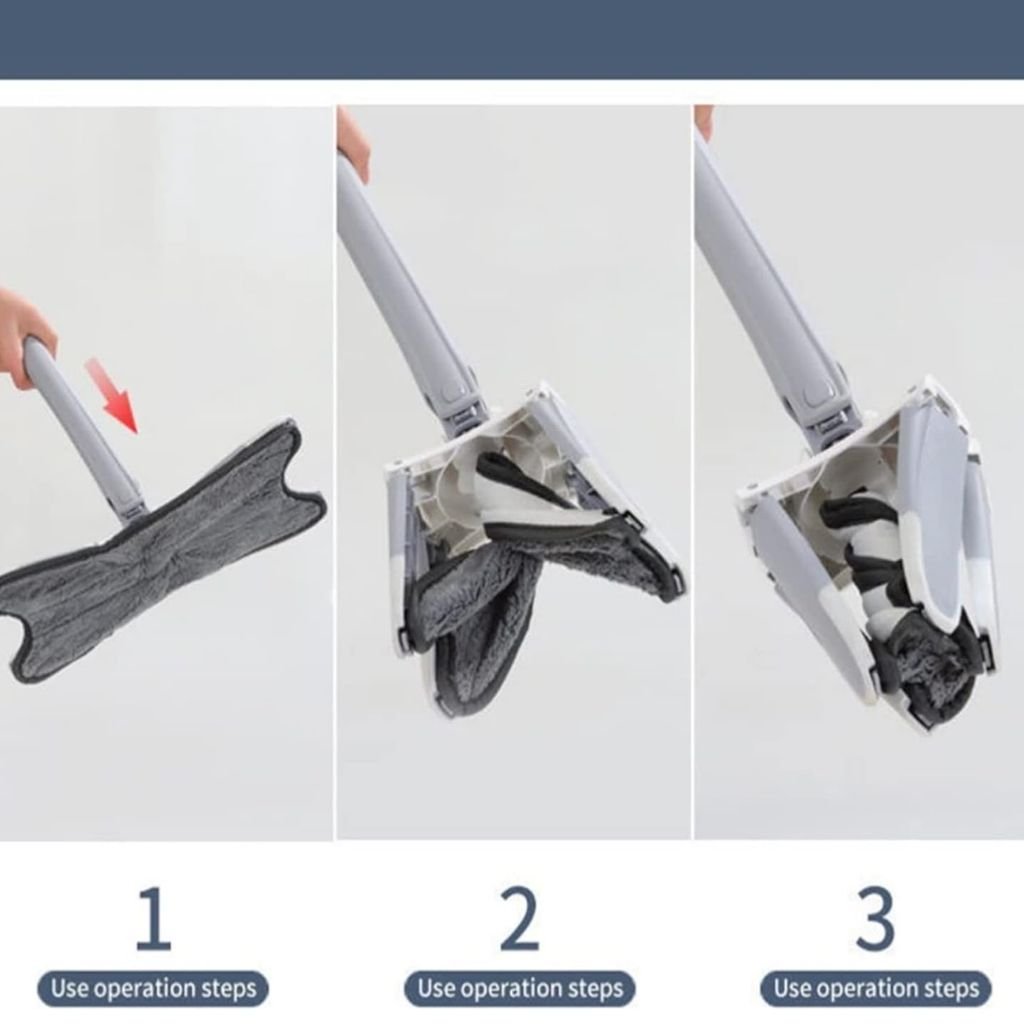 1
Use operation steps

2
Use operation steps

3
Use operation steps