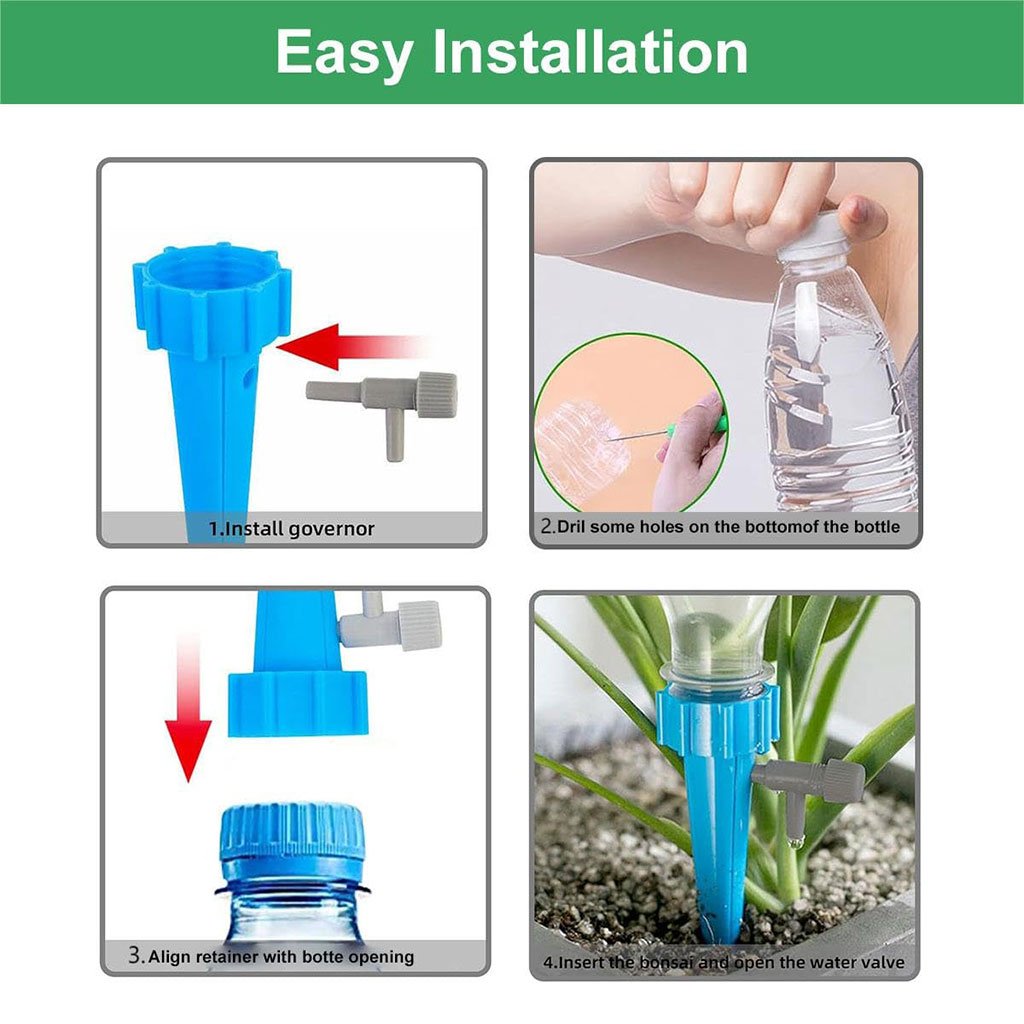 Easy Installation

1.Install governor

2.Dril some holes on the bottomof the bottle

3.Align retainer with botte opening

4.Insert the bonsai and open the water valve