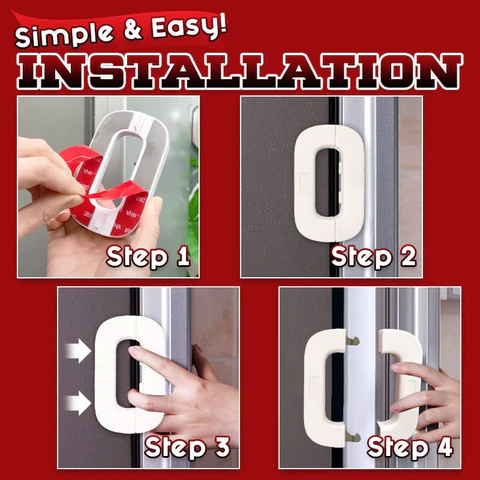 Simple & Easy!
INSTALLATION

Step 1

Step 2

Step 3

Step 4